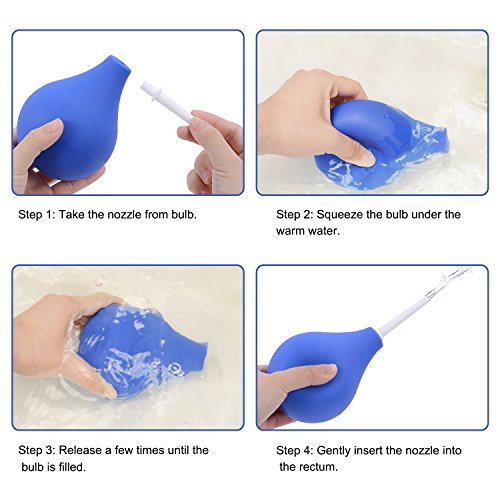 Step 1: Take the nozzle from bulb.

Step 2: Squeeze the bulb under the warm water.

Step 3: Release a few times until the bulb is filled.

Step 4: Gently insert the nozzle into the rectum.