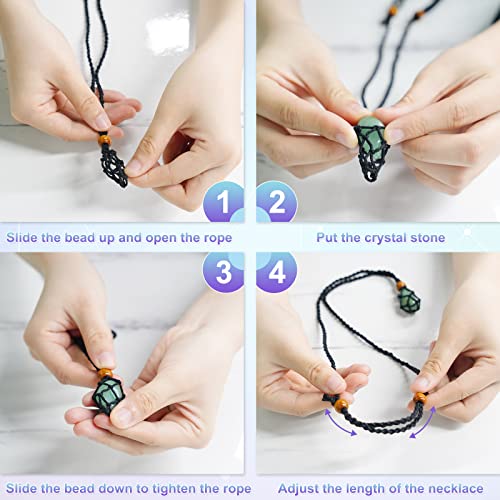 1

Slide the bead up and open the rope

2

Put the crystal stone

3

Slide the bead down to tighten the rope

4

Adjust the length of the necklace