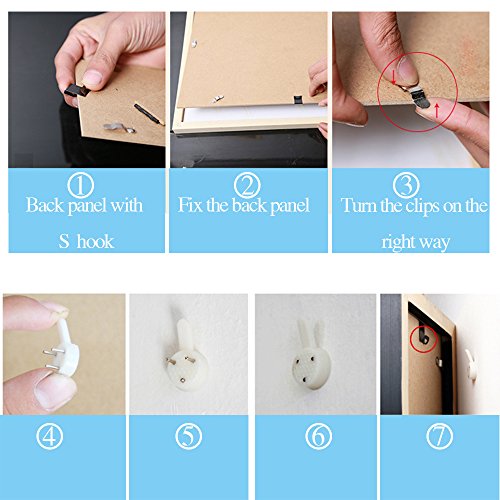 ①
Back panel with
S hook

②
Fix the back panel

③
Turn the clips on the
right way

④

⑤

⑥

⑦