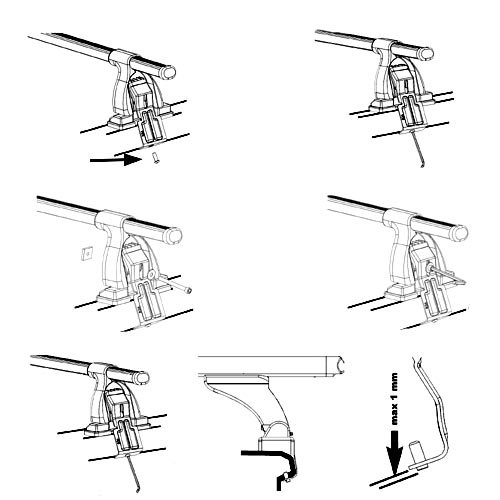 max 1 mm