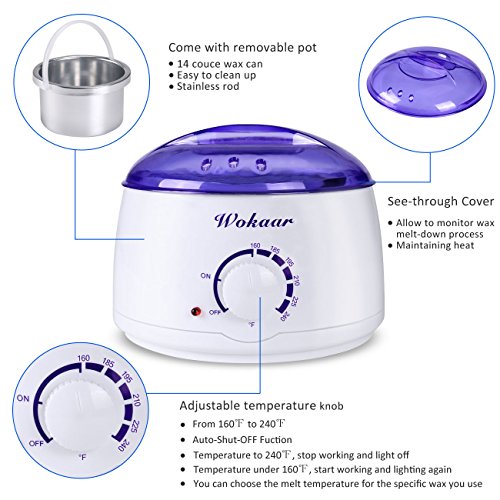 Come with removable pot
• 14 couce wax can
• Easy to clean up
• Stainless rod

See-through Cover
• Allow to monitor wax melt-down process
• Maintaining heat

Wokaar

ON
OFF
160
185
195
210
225
240
°F

ON
OFF
160
185
195
210
225
240
°F

Adjustable temperature knob
• From 160℉ to 240℉
• Auto-Shut-OFF Fuction
• Temperature to 240℉, stop working and light off
• Temperature under 160℉, start working and lighting again
• You can choose the melt temperature for the specific wax you use