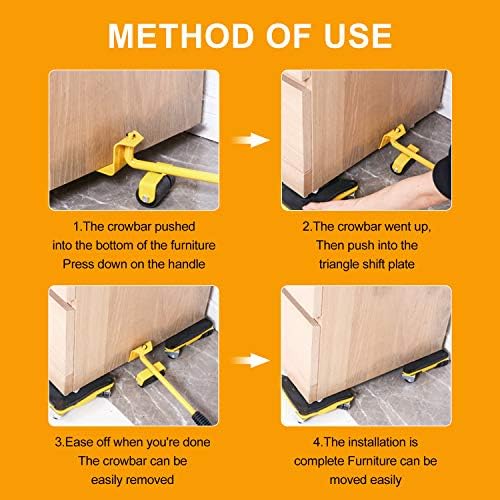 METHOD OF USE

1.The crowbar pushed into the bottom of the furniture Press down on the handle

2.The crowbar went up, Then push into the triangle shift plate

3.Ease off when you're done The crowbar can be easily removed

4.The installation is complete Furniture can be moved easily