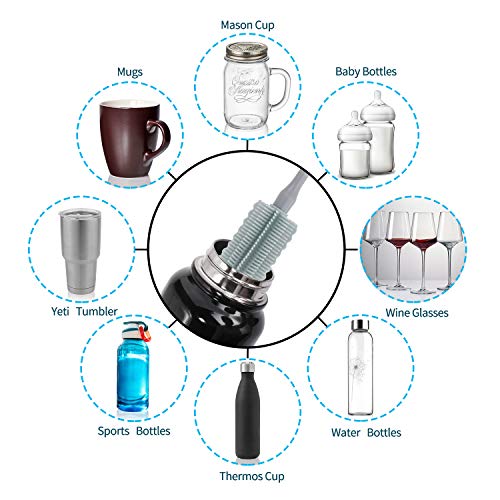 Mason Cup

Mugs

Baby Bottles

Yeti Tumbler

Wine Glasses

Sports Bottles

Water Bottles

Thermos Cup