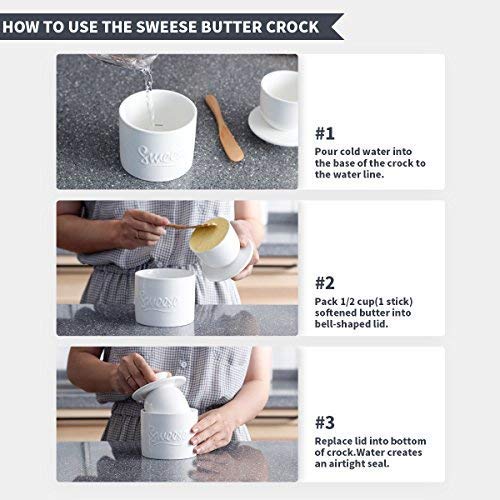 HOW TO USE THE SWEESE BUTTER CROCK

Sweese

#1
Pour cold water into the base of the crock to the water line.

Sweese

#2
Pack 1/2 cup(1 stick) softened butter into bell-shaped lid.

Sweese

#3
Replace lid into bottom of crock.Water creates an airtight seal.