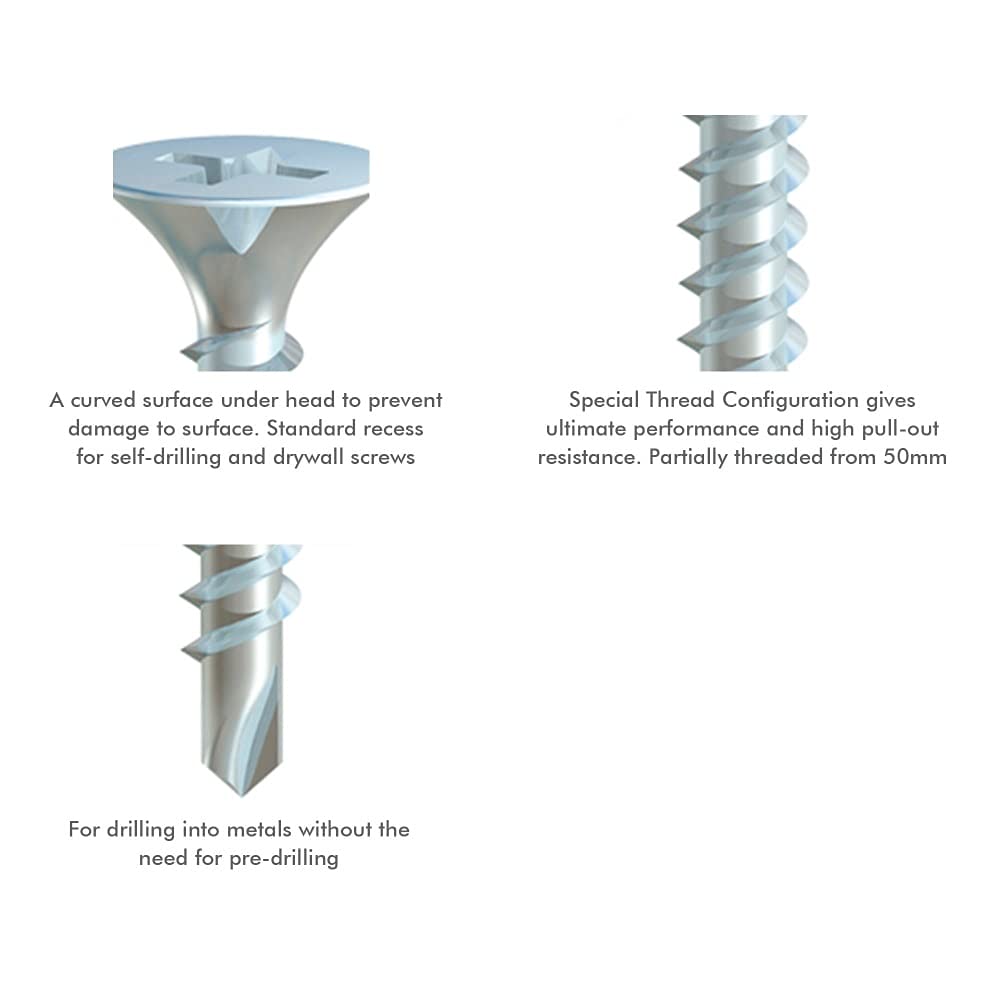 A curved surface under head to prevent damage to surface. Standard recess for self-drilling and drywall screws

Special Thread Configuration gives ultimate performance and high pull-out resistance. Partially threaded from 50mm

For drilling into metals without the need for pre-drilling