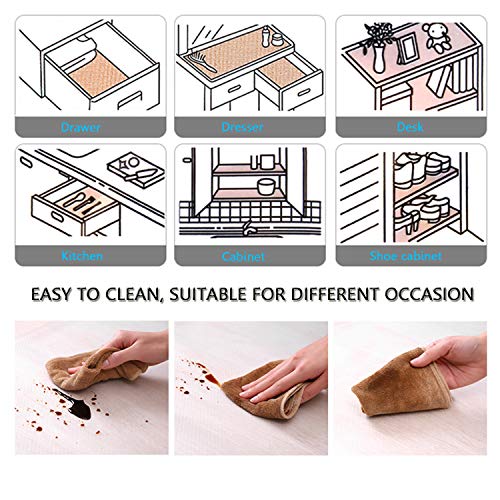 Drawer

Dresser

Desk

Kitchen

Cabinet

Shoe cabinet

EASY TO CLEAN, SUITABLE FOR DIFFERENT OCCASION