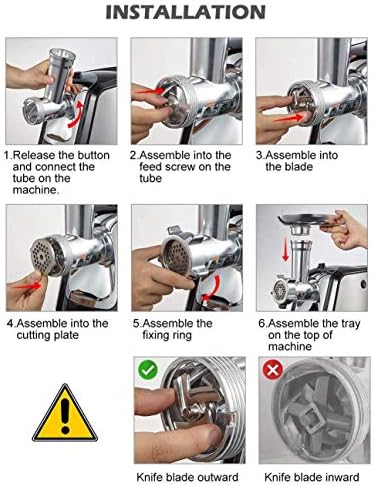 INSTALLATION

1.Release the button and connect the tube on the machine.

2.Assemble into the feed screw on the tube

3.Assemble into the blade

4.Assemble into the cutting plate

5.Assemble the fixing ring

6.Assemble the tray on the top of machine

Knife blade outward

Knife blade inward