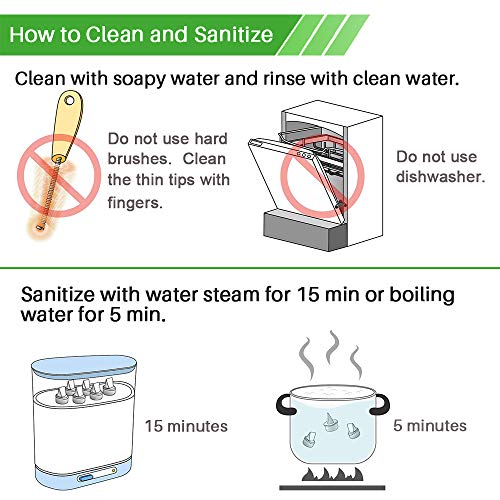 How to Clean and Sanitize

Clean with soapy water and rinse with clean water.

Do not use hard brushes. Clean the thin tips with fingers.

Do not use dishwasher.

Sanitize with water steam for 15 min or boiling water for 5 min.

15 minutes

5 minutes