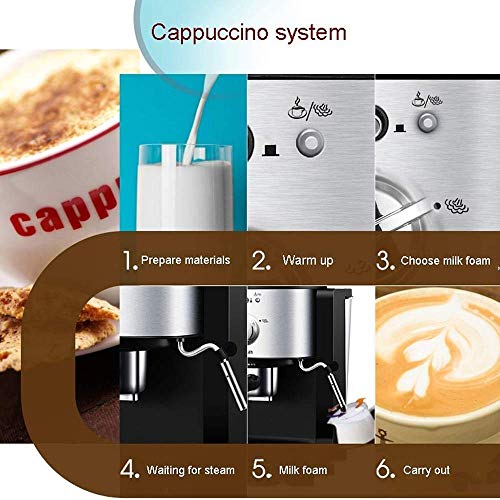 Cappuccino system

capp

1. Prepare materials
2. Warm up
3. Choose milk foam
4. Waiting for steam
5. Milk foam
6. Carry out