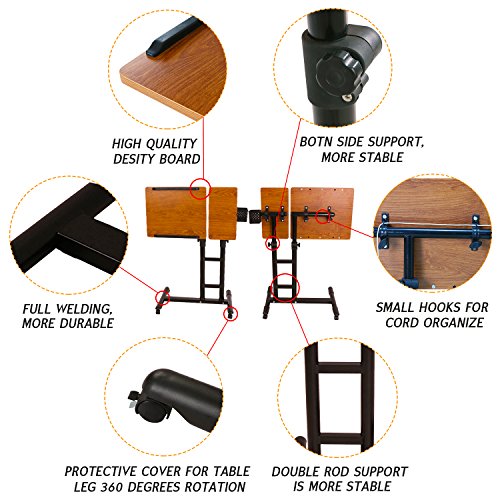 HIGH QUALITY DESITY BOARD

BOTN SIDE SUPPORT, MORE STABLE

FULL WELDING, MORE DURABLE

SMALL HOOKS FOR CORD ORGANIZE

PROTECTIVE COVER FOR TABLE LEG 360 DEGREES ROTATION

DOUBLE ROD SUPPORT IS MORE STABLE