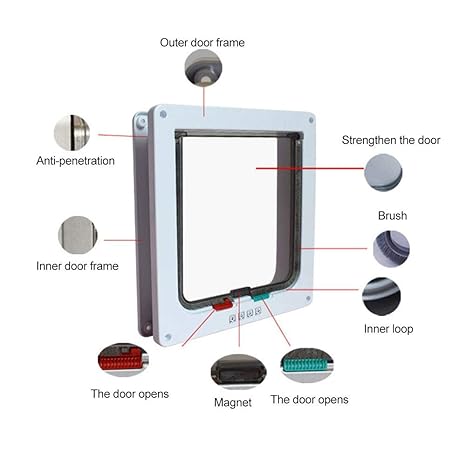 Outer door frame

Anti-penetration

Strengthen the door

Brush

Inner door frame

Inner loop

The door opens

Magnet

The door opens