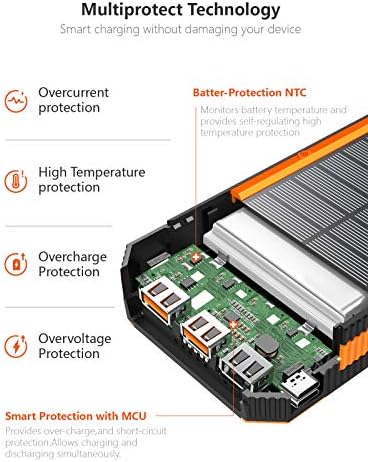 Multiprotect Technology

Smart charging without damaging your device

Overcurrent protection

High Temperature protection

Overcharge Protection

Overvoltage Protection

Batter-Protection NTC

Monitors battery temperature and provides self-regulating high temperature protection

Smart Protection with MCU

Provides over-charge,and short-circuit protection.Allows charging and discharging simultaneously.