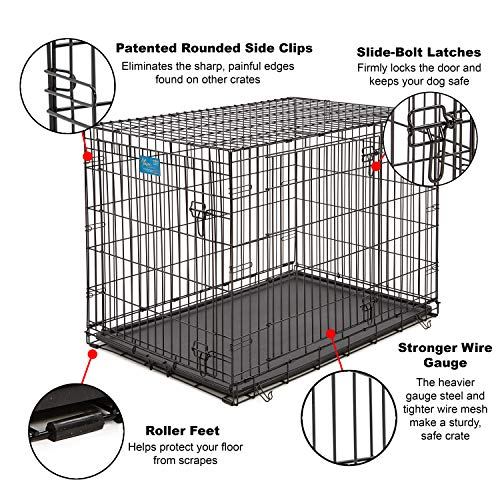 Patented Rounded Side Clips
Eliminates the sharp, painful edges found on other crates

Slide-Bolt Latches
Firmly locks the door and keeps your dog safe

Stronger Wire Gauge
The heavier gauge steel and tighter wire mesh make a sturdy, safe crate

Roller Feet
Helps protect your floor from scrapes