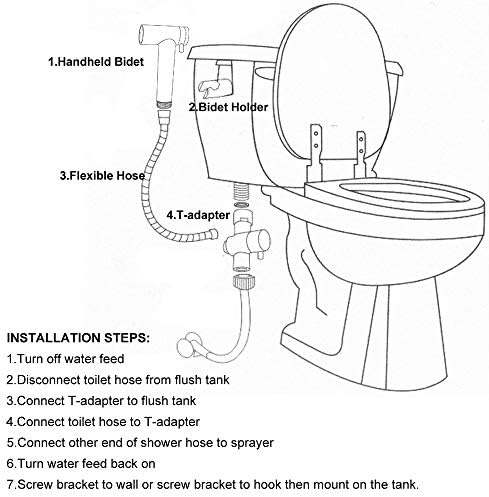 1.Handheld Bidet

2.Bidet Holder

3.Flexible Hose

4.T-adapter

INSTALLATION STEPS:
1.Turn off water feed
2.Disconnect toilet hose from flush tank
3.Connect T-adapter to flush tank
4.Connect toilet hose to T-adapter
5.Connect other end of shower hose to sprayer
6.Turn water feed back on
7.Screw bracket to wall or screw bracket to hook then mount on the tank.