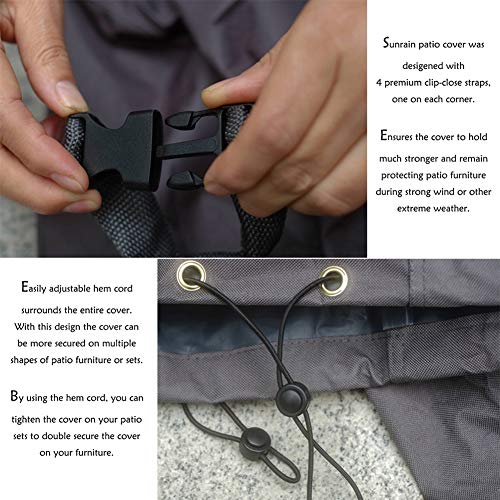 Sunrain patio cover was desigened with 4 premium clip-close straps, one on each corner.

Ensures the cover to hold much stronger and remain protecting patio furniture during strong wind or other extreme weather.

Easily adjustable hem cord surrounds the entire cover. With this design the cover can be more secured on multiple shapes of patio furniture or sets.

By using the hem cord, you can tighten the cover on your patio sets to double secure the cover on your furniture.