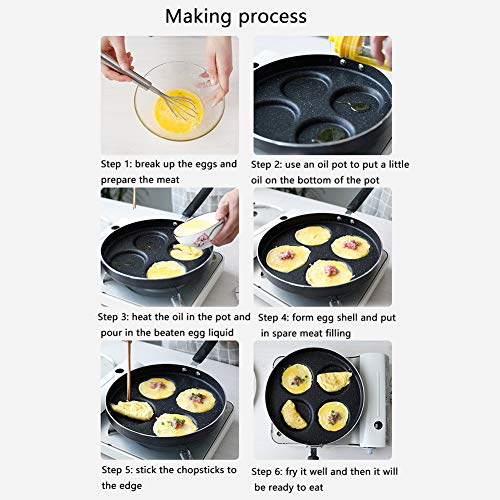 Making process

Step 1: break up the eggs and prepare the meat

Step 2: use an oil pot to put a little oil on the bottom of the pot

Step 3: heat the oil in the pot and pour in the beaten egg liquid

Step 4: form egg shell and put in spare meat filling

Step 5: stick the chopsticks to the edge

Step 6: fry it well and then it will be ready to eat