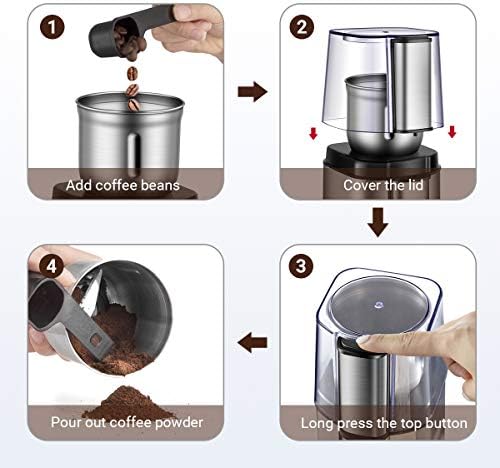 1
Add coffee beans

2
Cover the lid

3
Long press the top button

4
Pour out coffee powder