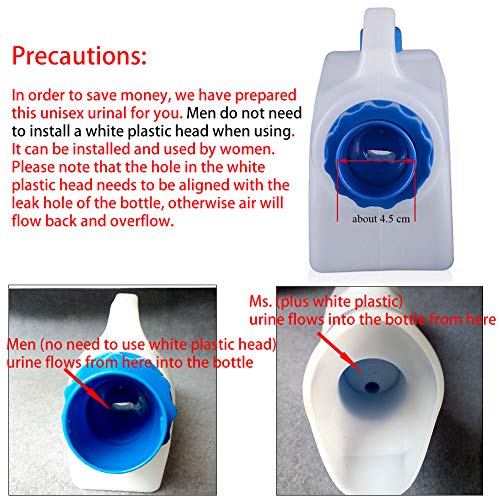 Precautions:

In order to save money, we have prepared this unisex urinal for you. Men do not need to install a white plastic head when using. It can be installed and used by women. Please note that the hole in the white plastic head needs to be aligned with the leak hole of the bottle, otherwise air will flow back and overflow.

about 4.5 cm

Men (no need to use white plastic head) urine flows from here into the bottle

Ms. (plus white plastic) urine flows into the bottle from here