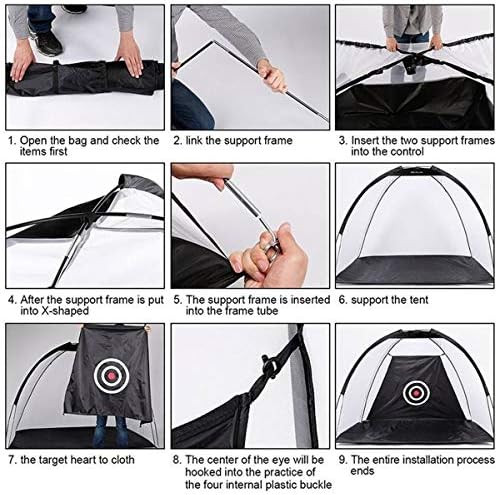 1. Open the bag and check the items first

2. link the support frame

3. Insert the two support frames into the control

4. After the support frame is put into X-shaped

5. The support frame is inserted into the frame tube

6. support the tent

7. the target heart to cloth

8. The center of the eye will be hooked into the practice of the four internal plastic buckle

9. The entire installation process ends