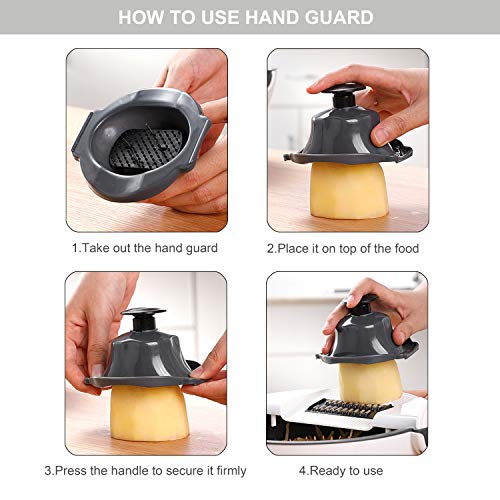 HOW TO USE HAND GUARD

1.Take out the hand guard

2.Place it on top of the food

3.Press the handle to secure it firmly

4.Ready to use