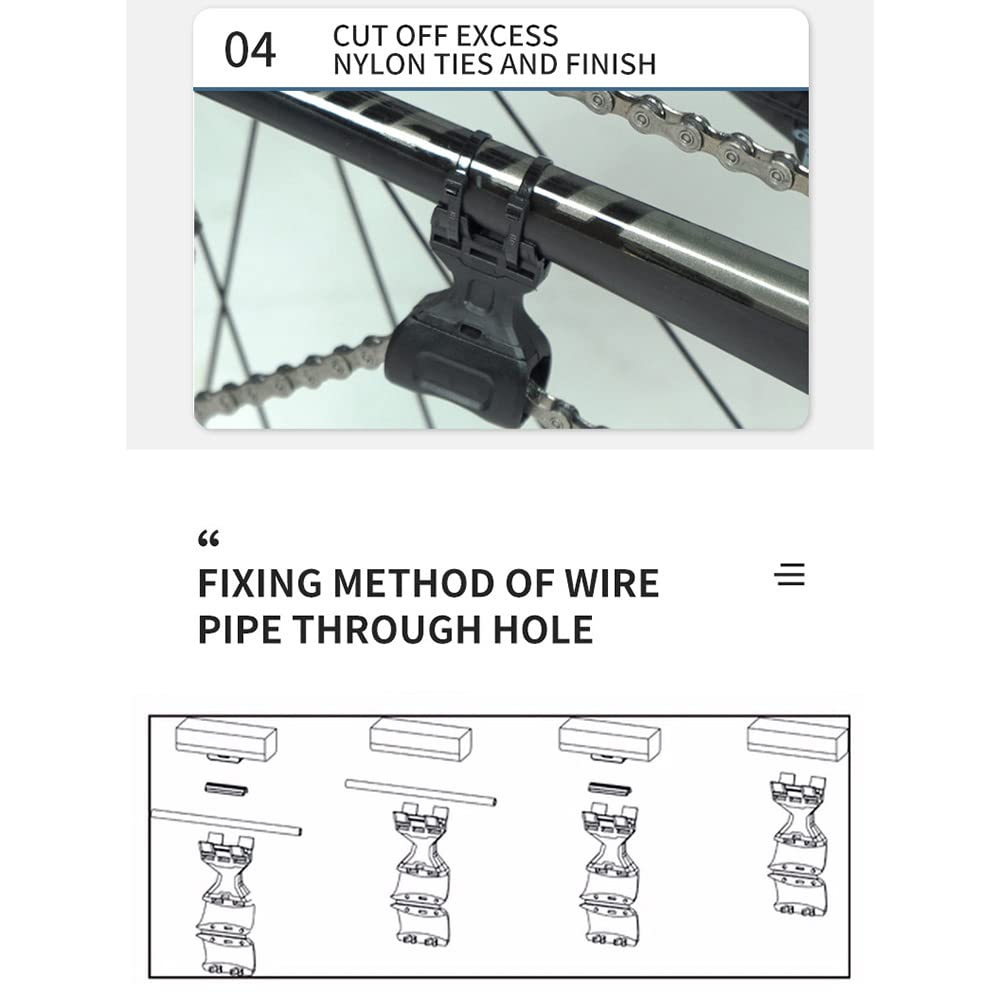 04 CUT OFF EXCESS NYLON TIES AND FINISH

“

FIXING METHOD OF WIRE PIPE THROUGH HOLE