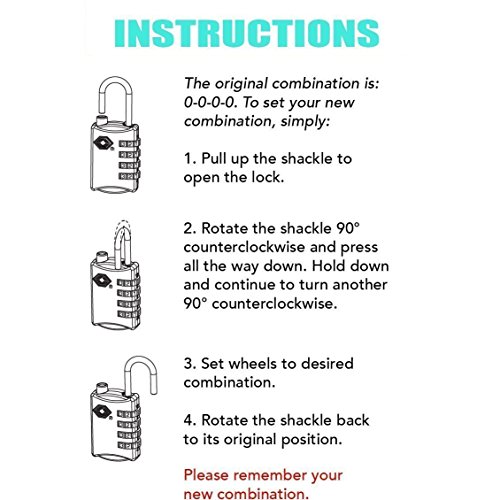 INSTRUCTIONS

The original combination is: 0-0-0-0. To set your new combination, simply:

1. Pull up the shackle to open the lock.

2. Rotate the shackle 90° counterclockwise and press all the way down. Hold down and continue to turn another 90° counterclockwise.

3. Set wheels to desired combination.

4. Rotate the shackle back to its original position.

Please remember your new combination.