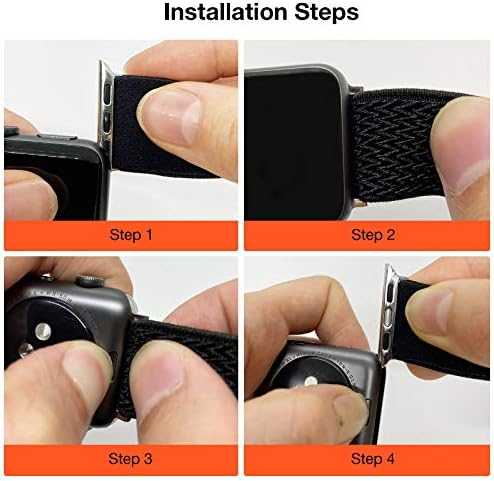 Installation Steps

Step 1

Step 2

Step 3

Step 4