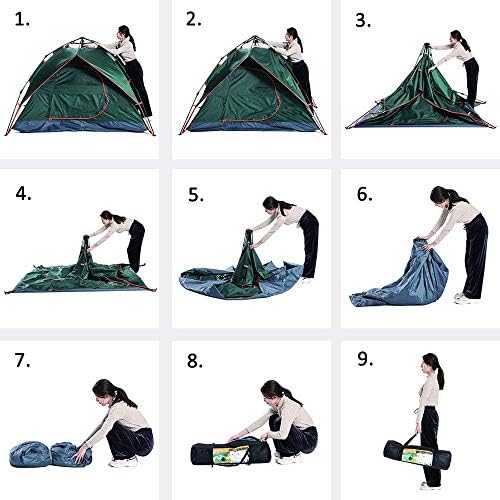 1.

2.

3.

4.

5.

6.

7.

8.

9.