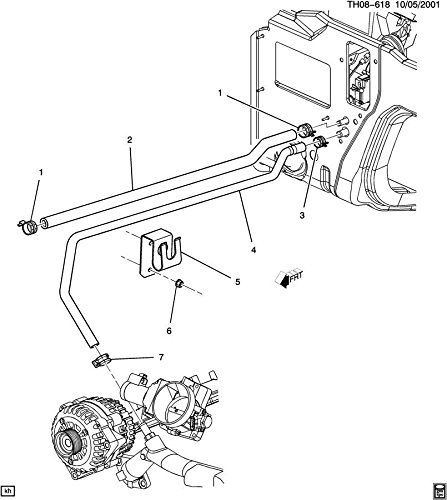 TH08-618 10/05/2001

1

2

1

3

4

5

FRT

6

7

kh