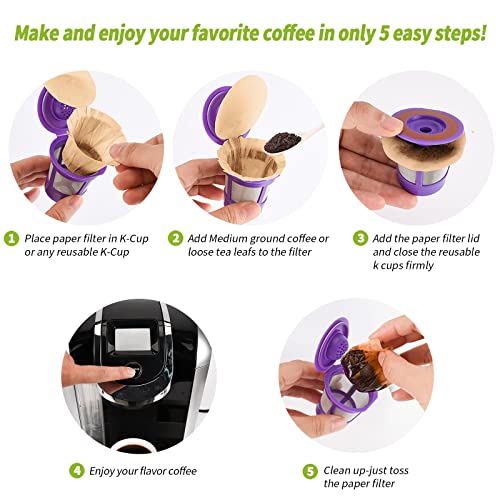 Make and enjoy your favorite coffee in only 5 easy steps!

1 Place paper filter in K-Cup or any reusable K-Cup

2 Add Medium ground coffee or loose tea leafs to the filter

3 Add the paper filter lid and close the reusable k cups firmly

4 Enjoy your flavor coffee

5 Clean up-just toss the paper filter