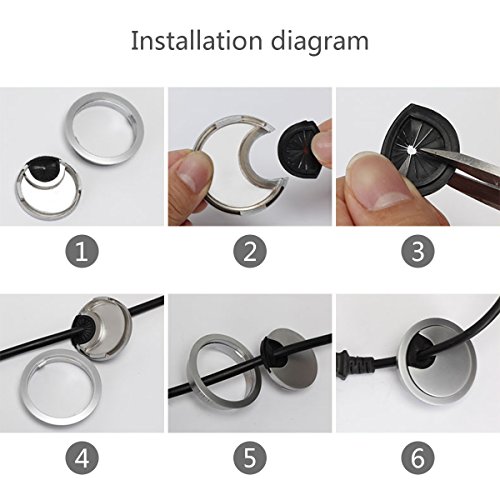 Installation diagram

1

2

3

4

5

6