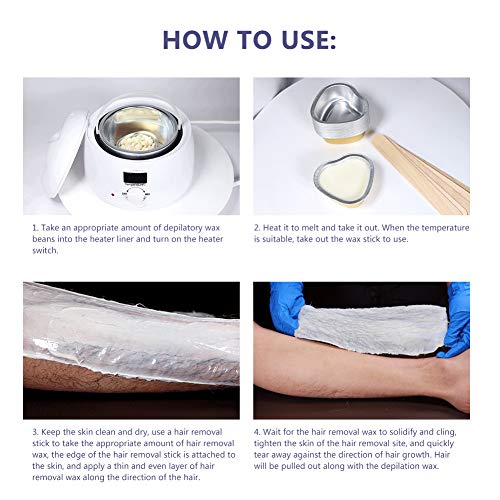 HOW TO USE:

1. Take an appropriate amount of depilatory wax beans into the heater liner and turn on the heater switch.

2. Heat it to melt and take it out. When the temperature is suitable, take out the wax stick to use.

3. Keep the skin clean and dry, use a hair removal stick to take the appropriate amount of hair removal wax, the edge of the hair removal stick is attached to the skin, and apply a thin and even layer of hair removal wax along the direction of the hair.

4. Wait for the hair removal wax to solidify and cling, tighten the skin of the hair removal site, and quickly tear away against the direction of hair growth. Hair will be pulled out along with the depilation wax.