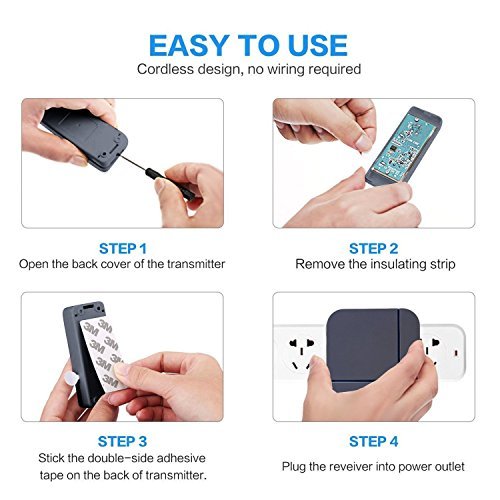 EASY TO USE
Cordless design, no wiring required

STEP 1
Open the back cover of the transmitter

STEP 2
Remove the insulating strip

3M 3M 3M 3M 3M 3M

STEP 3
Stick the double-side adhesive tape on the back of transmitter.

STEP 4
Plug the reveiver into power outlet