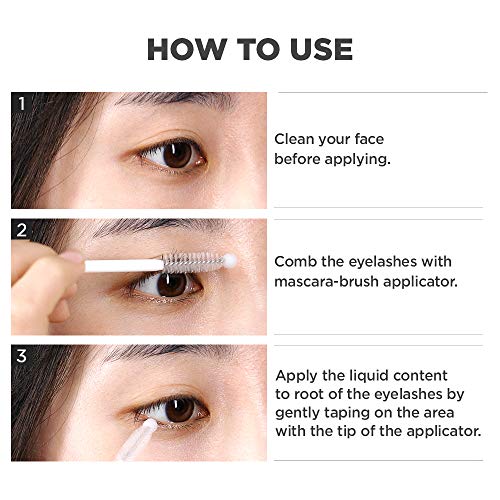 HOW TO USE

1

Clean your face before applying.

2

Comb the eyelashes with mascara-brush applicator.

3

Apply the liquid content to root of the eyelashes by gently taping on the area with the tip of the applicator.