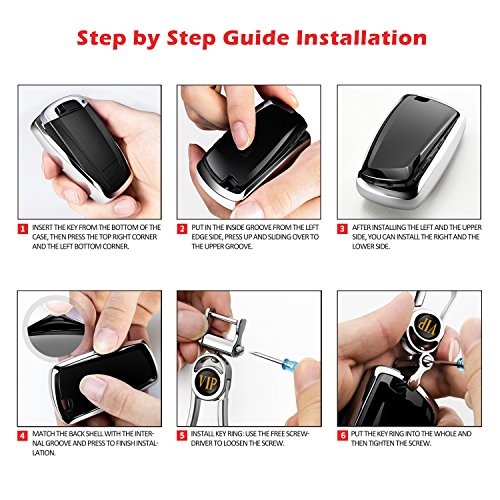 Step by Step Guide Installation

1 INSERT THE KEY FROM THE BOTTOM OF THE CASE, THEN PRESS THE TOP RIGHT CORNER AND THE LEFT BOTTOM CORNER.

2 PUT IN THE INSIDE GROOVE FROM THE LEFT EDGE SIDE, PRESS UP AND SLIDING OVER TO THE UPPER GROOVE.

3 AFTER INSTALLING THE LEFT AND THE UPPER SIDE, YOU CAN INSTALL THE RIGHT AND THE LOWER SIDE.

VIP

VIP

4 MATCH THE BACK SHELL WITH THE INTERNAL GROOVE AND PRESS TO FINISH INSTALLATION.

5 INSTALL KEY RING: USE THE FREE SCREWDRIVER TO LOOSEN THE SCREW.

6 PUT THE KEY RING INTO THE WHOLE AND THEN TIGHTEN THE SCREW.