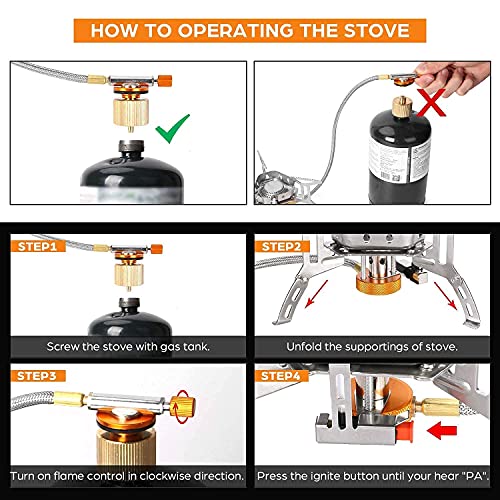 HOW TO OPERATING THE STOVE

STEP1

Screw the stove with gas tank.

STEP2

Unfold the supportings of stove.

STEP3

Turn on flame control in clockwise direction.

STEP4

Press the ignite button until your hear "PA".