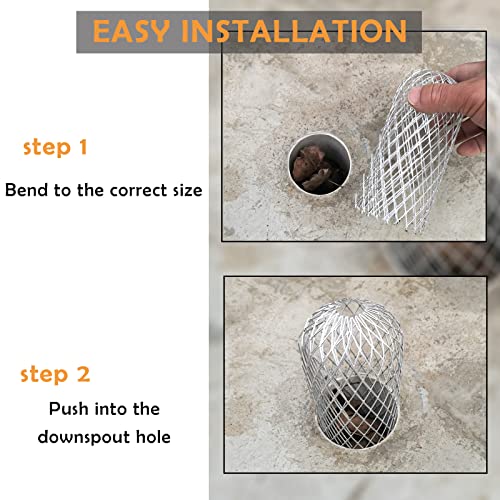 EASY INSTALLATION

step 1

Bend to the correct size

step 2

Push into the downspout hole