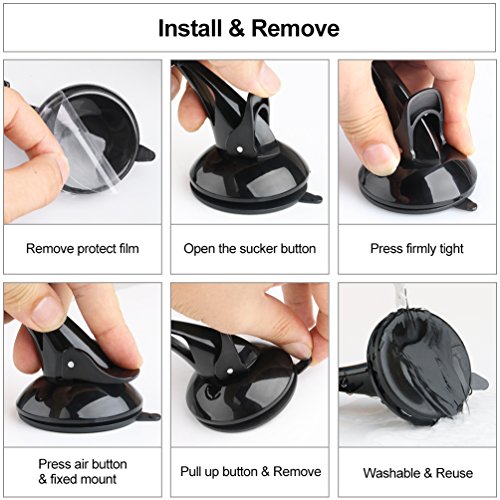 Install & Remove

Remove protect film

Open the sucker button

Press firmly tight

Press air button
& fixed mount

Pull up button & Remove

Washable & Reuse