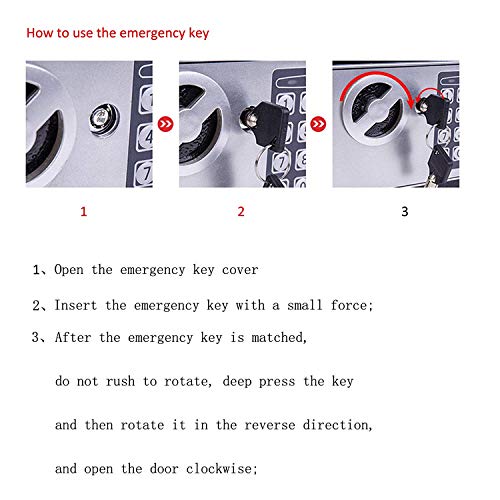 How to use the emergency key

1

2

3

1、Open the emergency key cover

2、Insert the emergency key with a small force;

3、After the emergency key is matched,

do not rush to rotate, deep press the key

and then rotate it in the reverse direction,

and open the door clockwise;