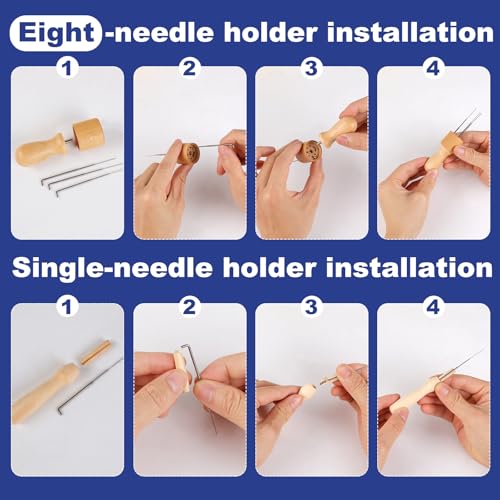 Eight-needle holder installation

1

2

3

4

Single-needle holder installation

1

2

3

4