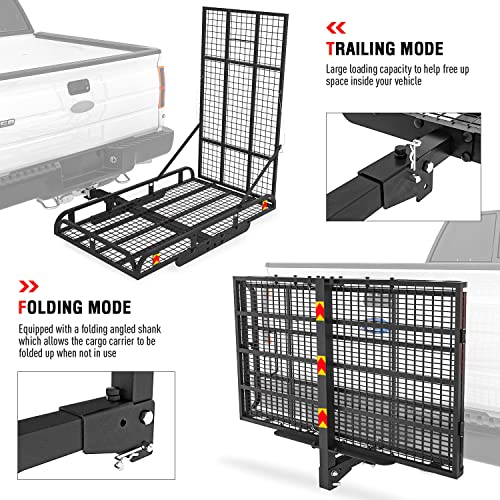 TRAILING MODE

Large loading capacity to help free up space inside your vehicle

FOLDING MODE

Equipped with a folding angled shank which allows the cargo carrier to be folded up when not in use