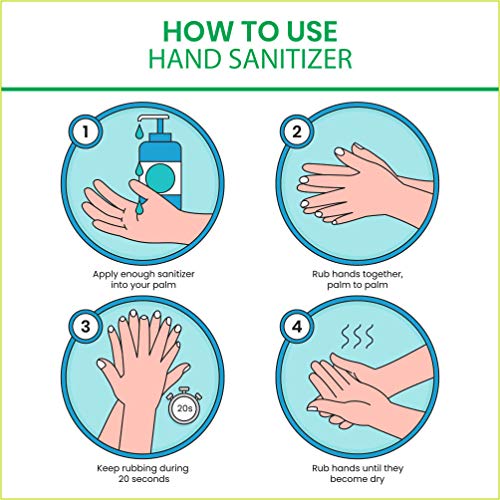 HOW TO USE
HAND SANITIZER

1

Apply enough sanitizer into your palm

2

Rub hands together, palm to palm

3

20s

Keep rubbing during 20 seconds

4

Rub hands until they become dry