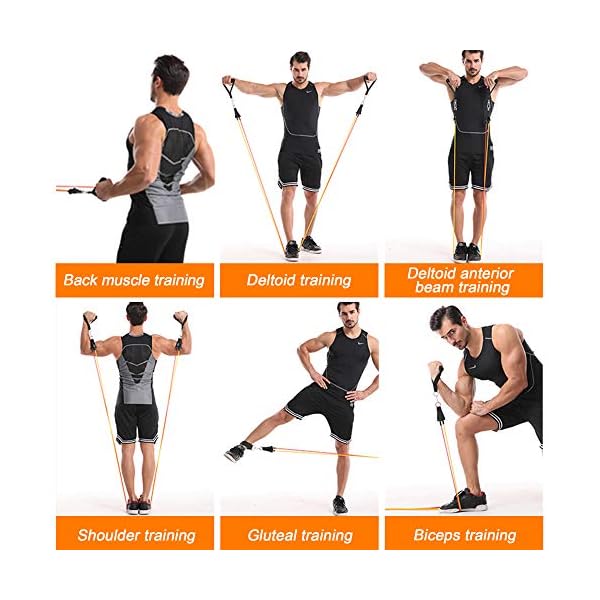 Back muscle training

Deltoid training

Deltoid anterior beam training

Shoulder training

Gluteal training

Biceps training