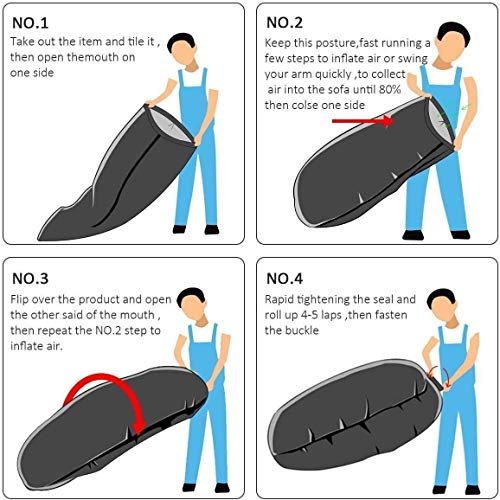 NO.1
Take out the item and tile it , then open themouth on one side

NO.2
Keep this posture,fast running a few steps to inflate air or swing your arm quickly ,to collect air into the sofa until 80% then colse one side

NO.3
Flip over the product and open the other said of the mouth , then repeat the NO.2 step to inflate air.

NO.4
Rapid tightening the seal and roll up 4-5 laps ,then fasten the buckle