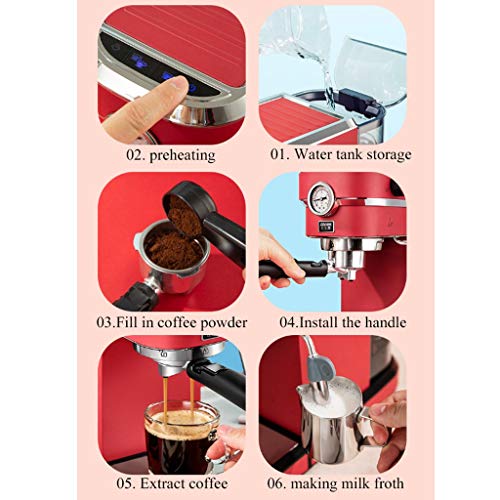 02. preheating

01. Water tank storage

03.Fill in coffee powder

04.Install the handle

05. Extract coffee

06. making milk froth