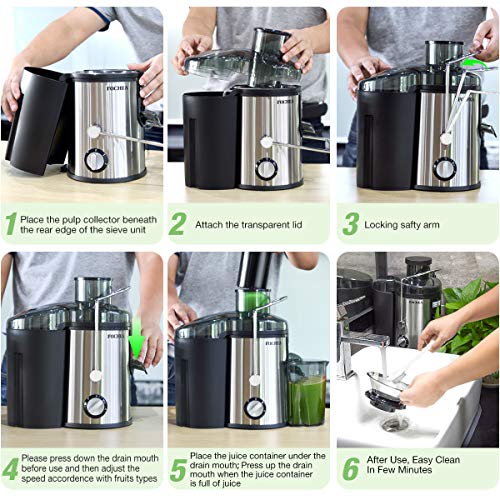 FOCHEA

1 Place the pulp collector beneath the rear edge of the sieve unit

FOCHEA

2 Attach the transparent lid

3 Locking safty arm

FOCHEA

4 Please press down the drain mouth before use and then adjust the speed accordence with fruits types

FOCHEA

5 Place the juice container under the drain mouth; Press up the drain mouth when the juice container is full of juice

FOCHEA

6 After Use, Easy Clean In Few Minutes