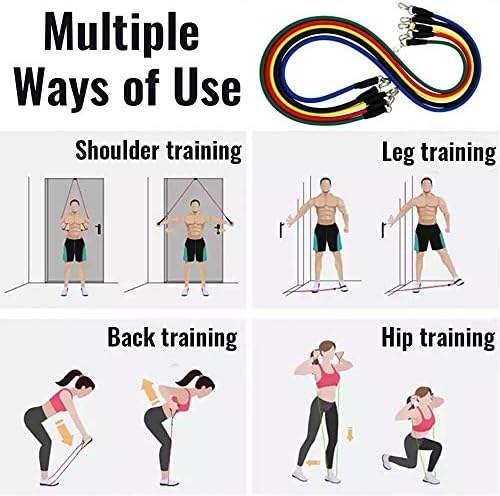 Multiple Ways of Use

Shoulder training

Leg training

Back training

Hip training