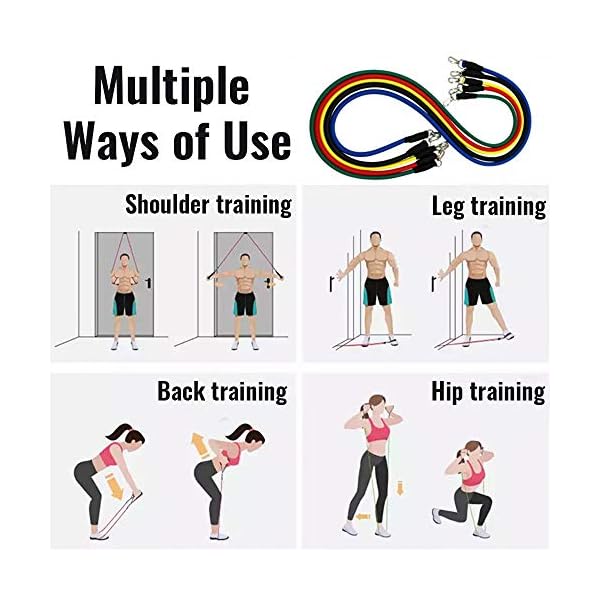 Multiple Ways of Use

Shoulder training

Leg training

Back training

Hip training