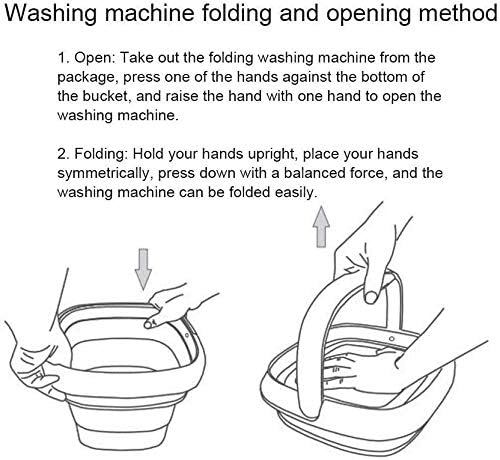 Washing machine folding and opening method

1. Open: Take out the folding washing machine from the package, press one of the hands against the bottom of the bucket, and raise the hand with one hand to open the washing machine.

2. Folding: Hold your hands upright, place your hands symmetrically, press down with a balanced force, and the washing machine can be folded easily.