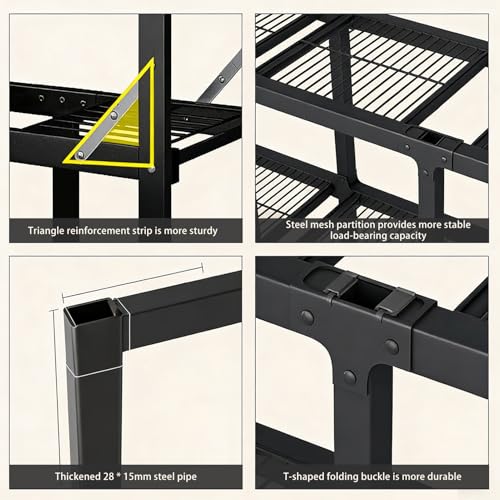 Triangle reinforcement strip is more sturdy

Steel mesh partition provides more stable load-bearing capacity

Thickened 28 * 15mm steel pipe

T-shaped folding buckle is more durable